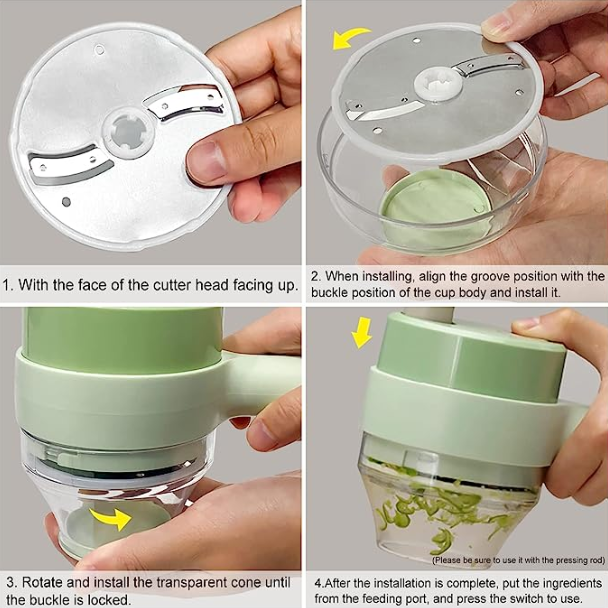 1. With the face of the cutter head facing up.

2. When installing, align the groove position with the buckle position of the cup body and install it.

3. Rotate and install the transparent cone until the buckle is locked.

(Please be sure to use it with the pressing rod)

4.After the installation is complete, put the ingredients from the feeding port, and press the switch to use.